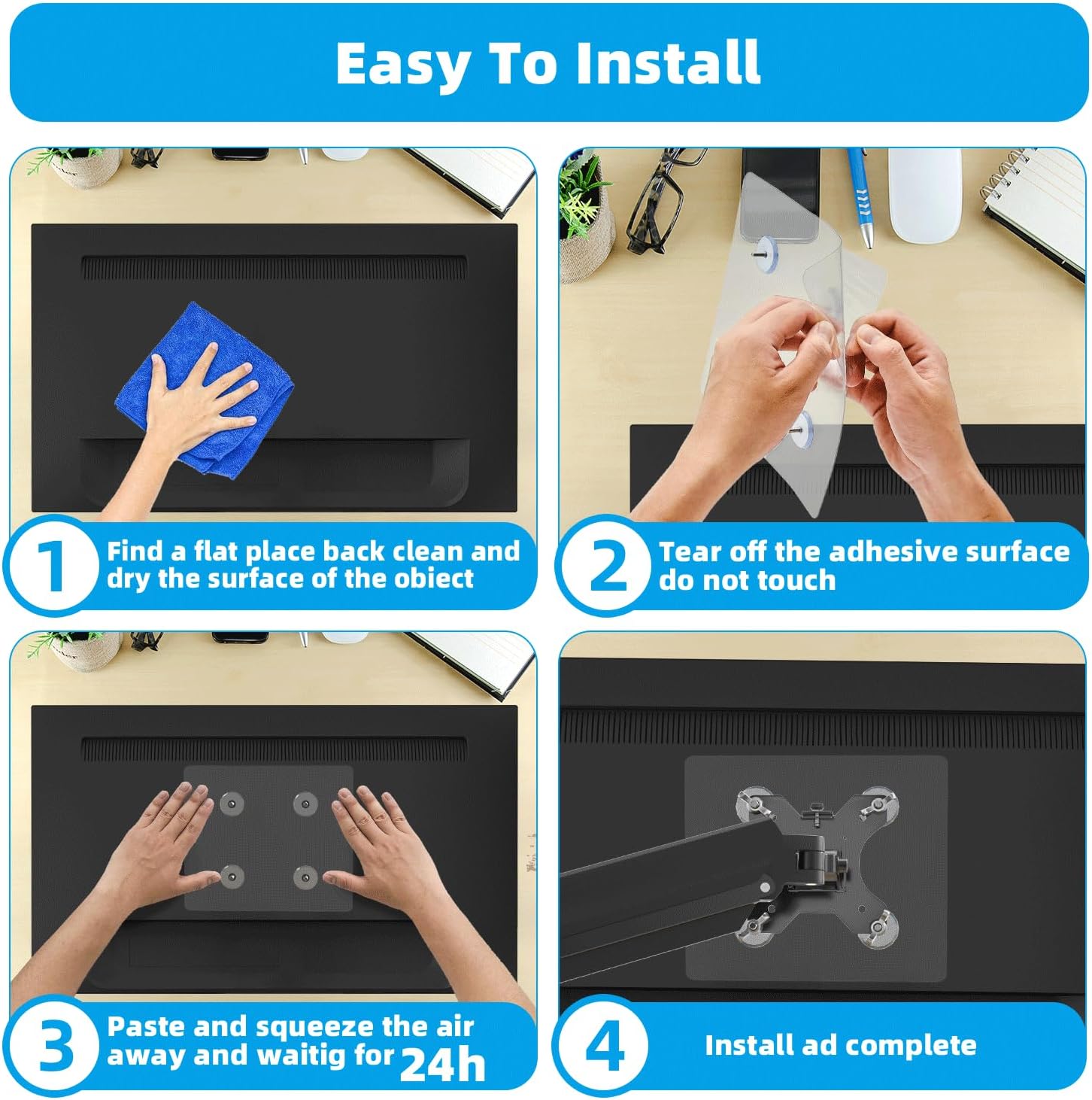 Easy To Install

1 Find a flat place back clean and dry the surface of the obiect

2 Tear off the adhesive surface do not touch

3 Paste and squeeze the air away and waitig for 24h

4 Install ad complete